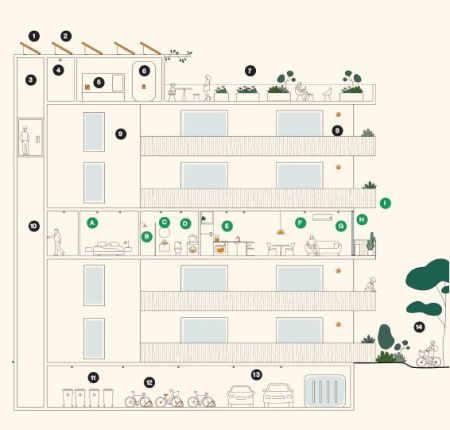 1
2
3
4
5
6
7
8
9
10
A
B
C
D
E
F
G
H
I
11
12
13
14